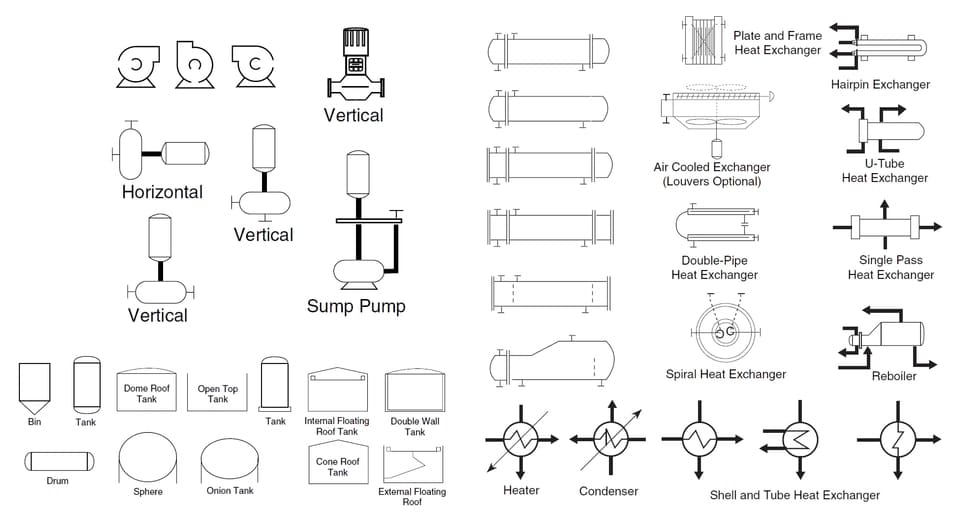 Vertical

Horizontal

Vertical

Vertical

Sump Pump

Bin

Tank

Dome Roof Tank

Open Top Tank

Tank

Internal Floating Roof Tank

Double Wall Tank

Drum

Sphere

Onion Tank

Cone Roof Tank

External Floating Roof

Plate and Frame Heat Exchanger

Hairpin Exchanger

Air Cooled Exchanger (Louvers Optional)

U-Tube Heat Exchanger

Double-Pipe Heat Exchanger

Single Pass Heat Exchanger

Spiral Heat Exchanger

Reboiler

Heater

Condenser

Shell and Tube Heat Exchanger